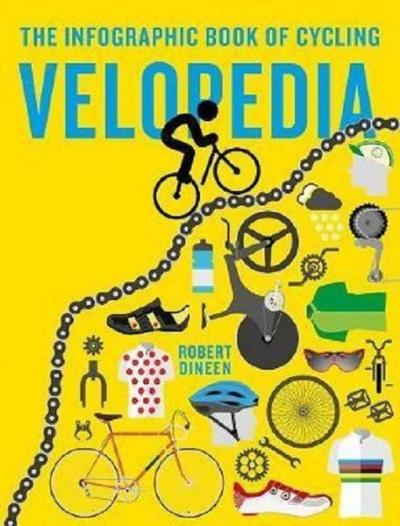 THE INFOGRAPHIC BOOK OF CYCLING

VELOPEDIA

ROBERT DINEEN